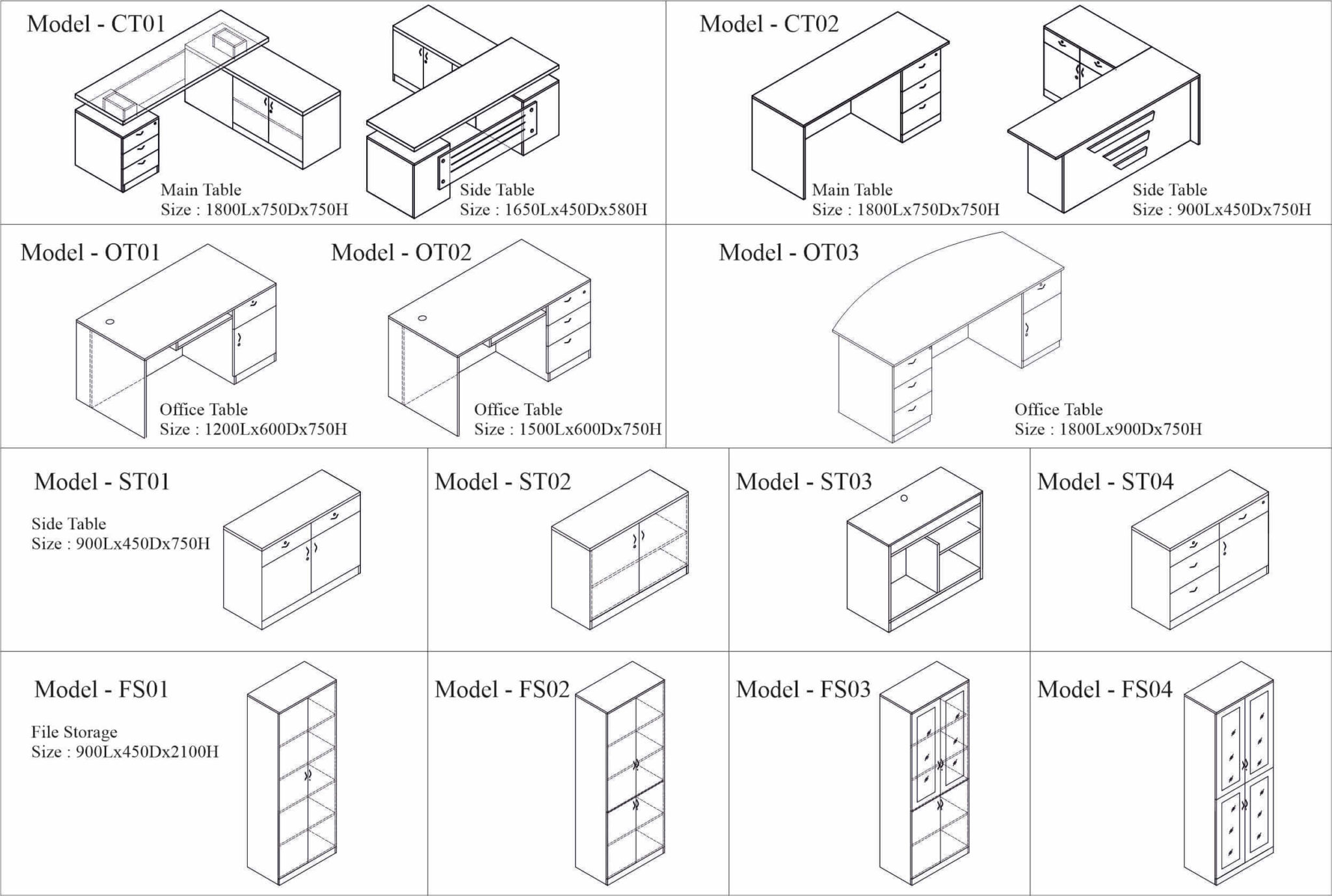 Model - CT01

Main Table
Size : 1800Lx750Dx750H

Side Table
Size : 1650Lx450Dx580H

Model - CT02

Main Table
Size : 1800Lx750Dx750H

Side Table
Size : 900Lx450Dx750H

Model - OT01

Office Table
Size : 1200Lx600Dx750H

Model - OT02

Office Table
Size : 1500Lx600Dx750H

Model - OT03

Office Table
Size : 1800Lx900Dx750H

Model - ST01

Side Table
Size : 900Lx450Dx750H

Model - ST02

Model - ST03

Model - ST04

Model - FS01

File Storage
Size : 900Lx450Dx2100H

Model - FS02

Model - FS03

Model - FS04